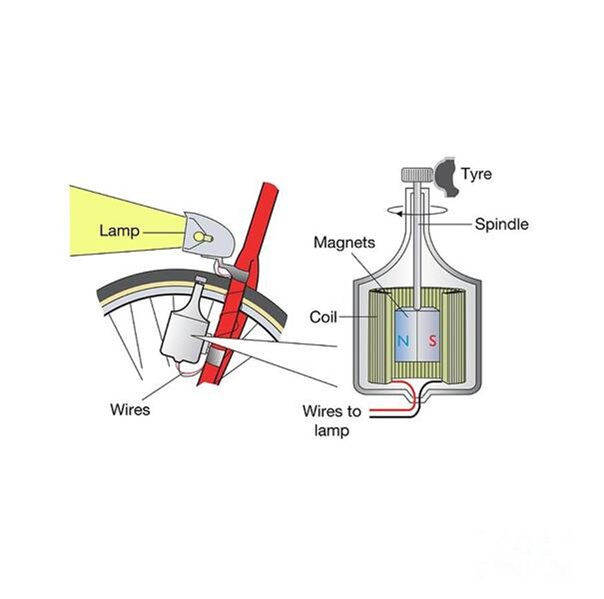 Lamp

Wires

Tyre

Spindle

Magnets

Coil

N

S

Wires to lamp